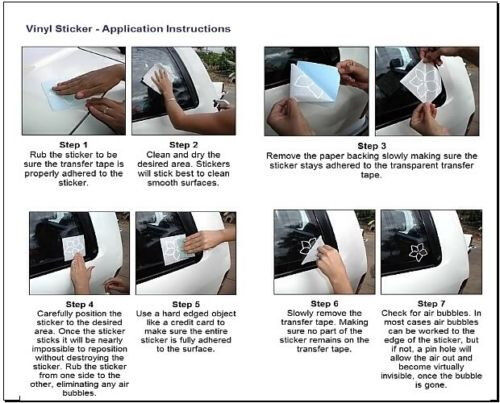 Vinyl Sticker - Application Instructions

Step 1
Rub the sticker to be sure the transfer tape is properly adhered to the sticker.

Step 2
Clean and dry the desired area. Stickers will stick best to clean smooth surfaces.

Step 3
Remove the paper backing slowly making sure the sticker stays adhered to the transparent transfer tape.

Step 4
Carefully position the sticker to the desired area. Once the sticker sticks it will be nearly impossible to reposition without destroying the sticker. Rub the sticker from one side to the other, eliminating any air bubbles.

Step 5
Use a hard edged object like a credit card to make sure the entire sticker is fully adhered to the surface.

Step 6
Slowly remove the transfer tape. Making sure no part of the sticker remains on the transfer tape.

Step 7
Check for air bubbles. In most cases air bubbles can be worked to the edge of the sticker, but if not, a pin hole will allow the air out and become virtually invisible, once the bubble is gone.